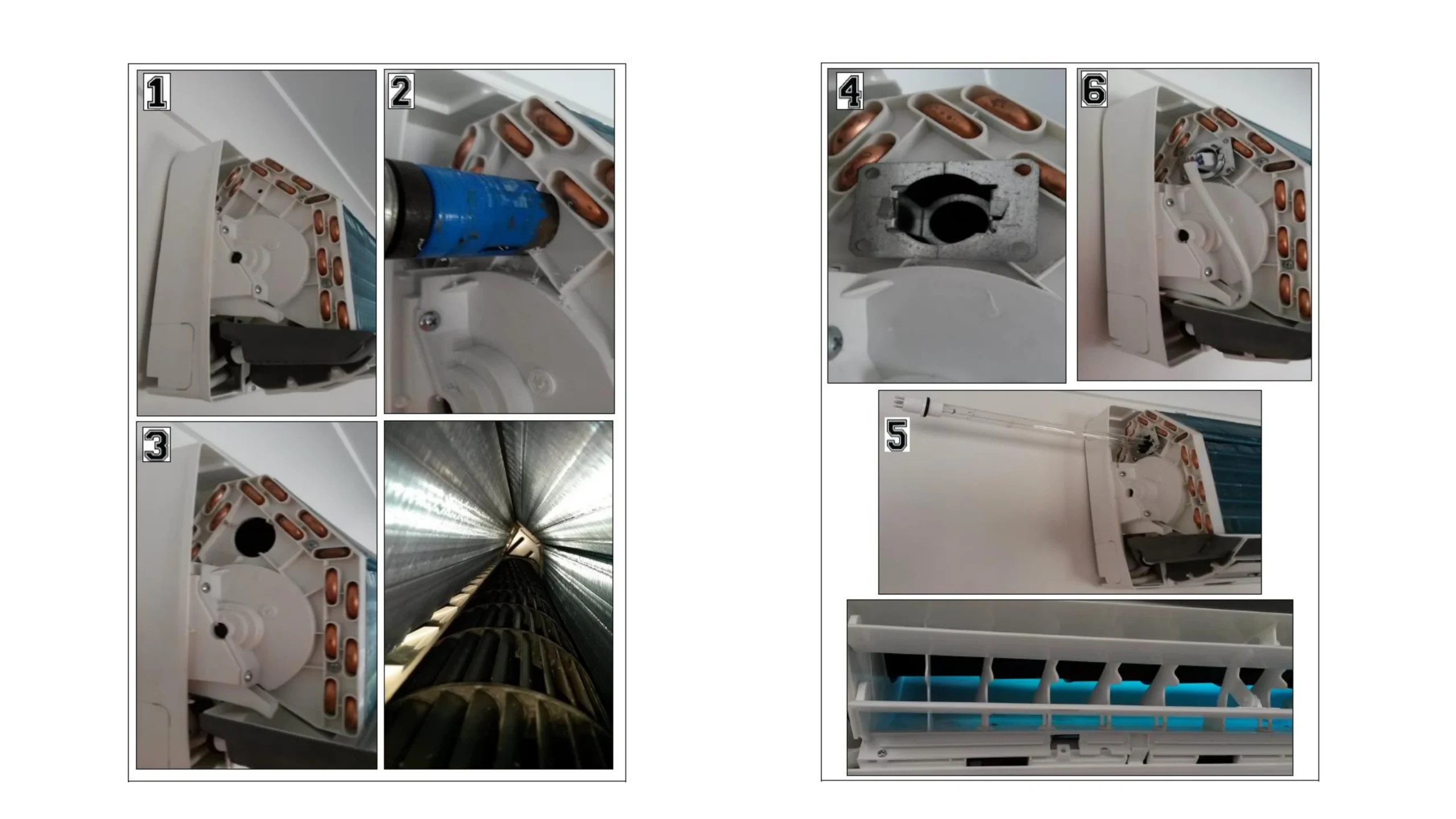 1
2
3
4
6
5